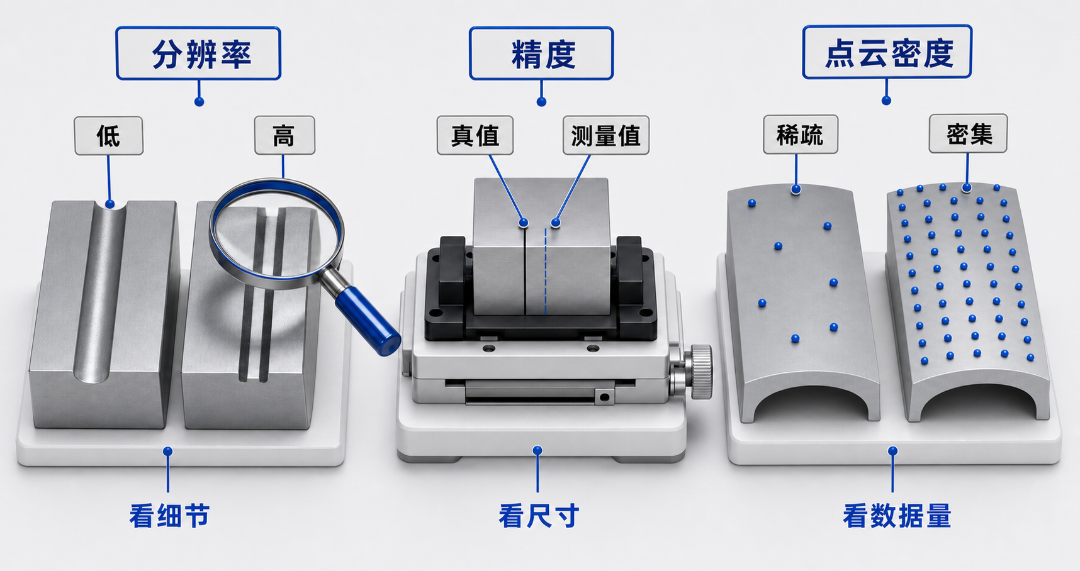 分辨率

低

高

看细节

精度

真值

测量值

看尺寸

点云密度

稀疏

密集

看数据量